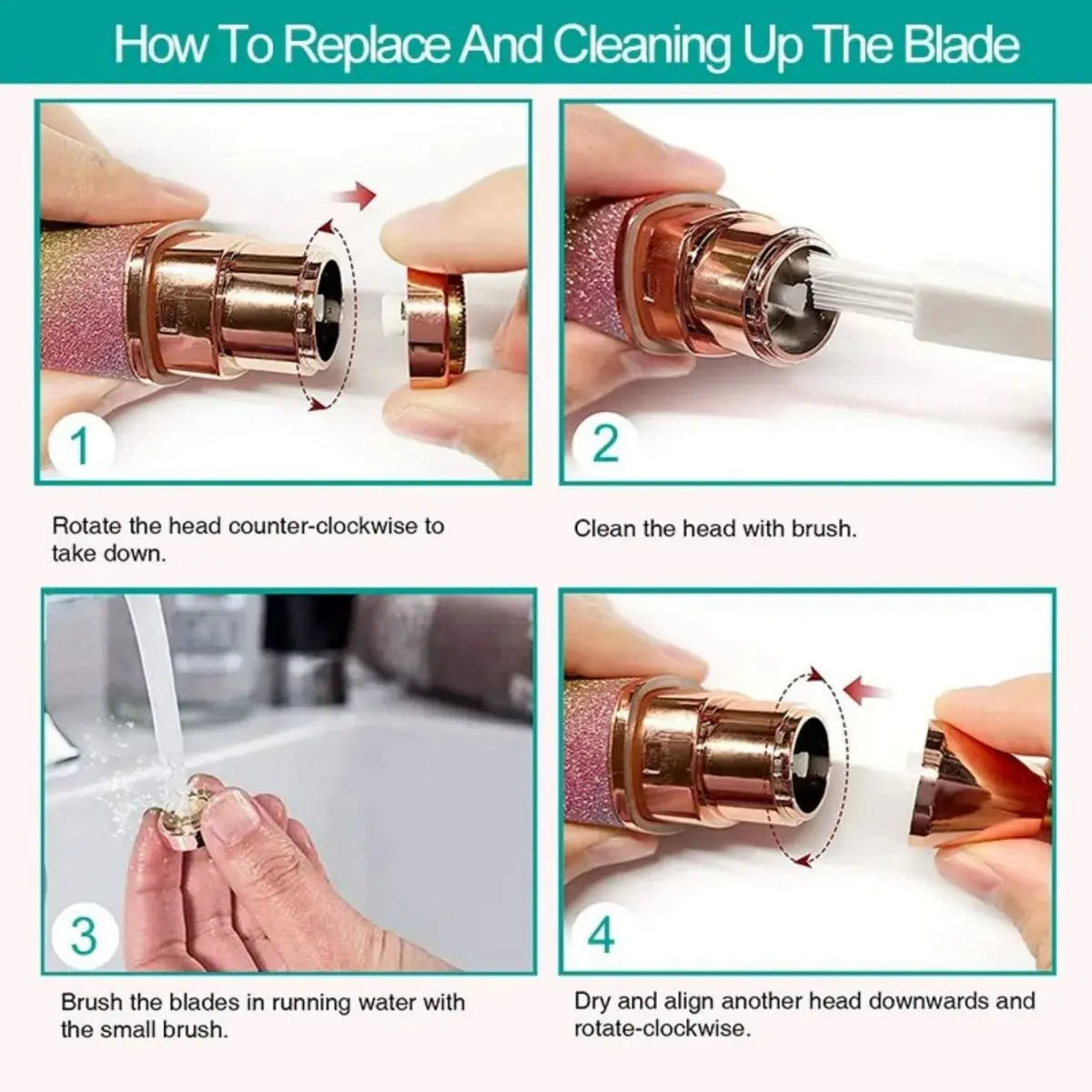 How To Replace And Cleaning Up The Blade

1

Rotate the head counter-clockwise to take down.

2

Clean the head with brush.

3

Brush the blades in running water with the small brush.

4

Dry and align another head downwards and rotate-clockwise.